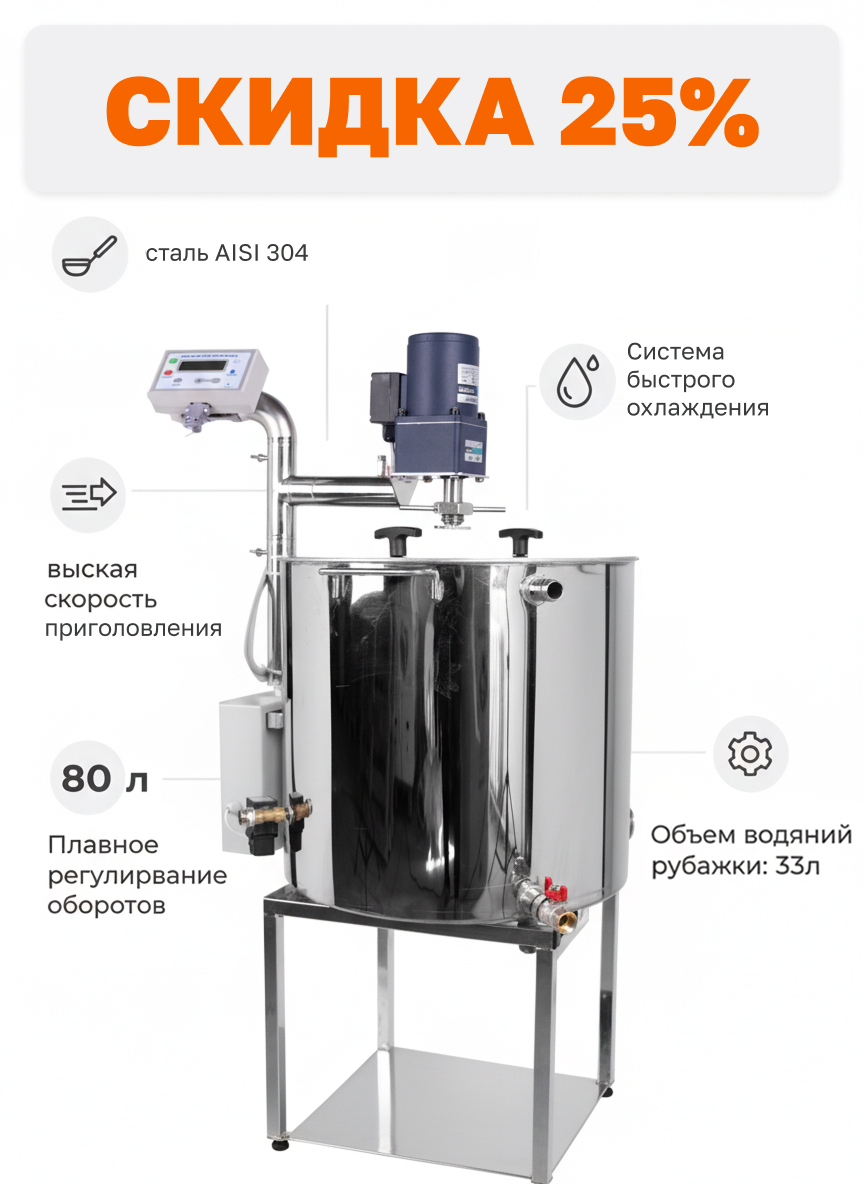 СКИДКА 25%

сталь AISI 304

Система быстрого охлаждения

выская скорость приголовления

80 л

Плавное регулирвание оборотов

Объем водяний рубажки: 33л